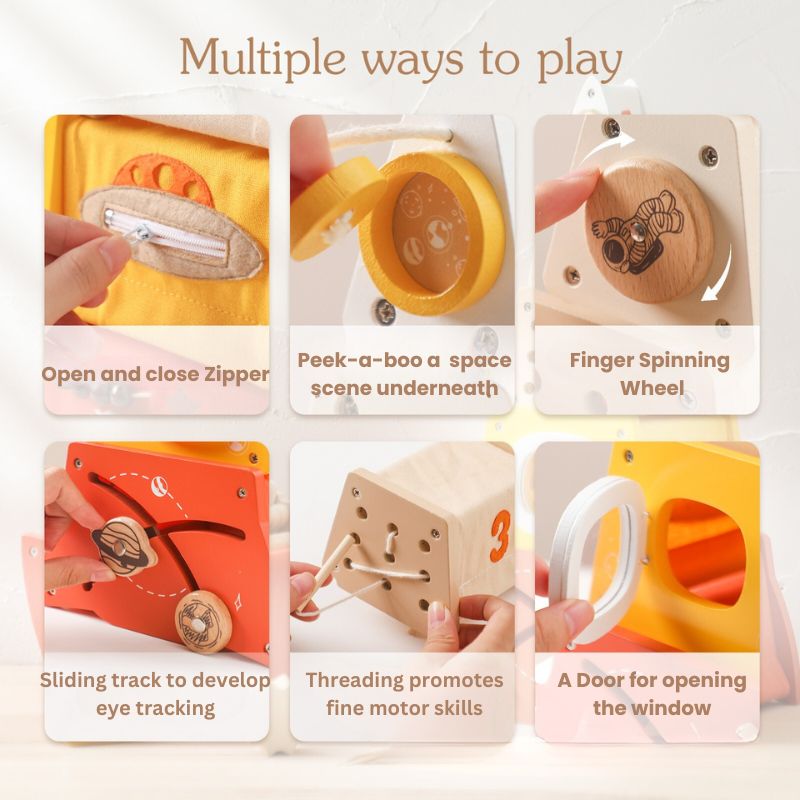 Multiple ways to play

Open and close Zipper

Peek-a-boo a space scene underneath

Finger Spinning Wheel

3

Sliding track to develop eye tracking

Threading promotes fine motor skills

A Door for opening the window