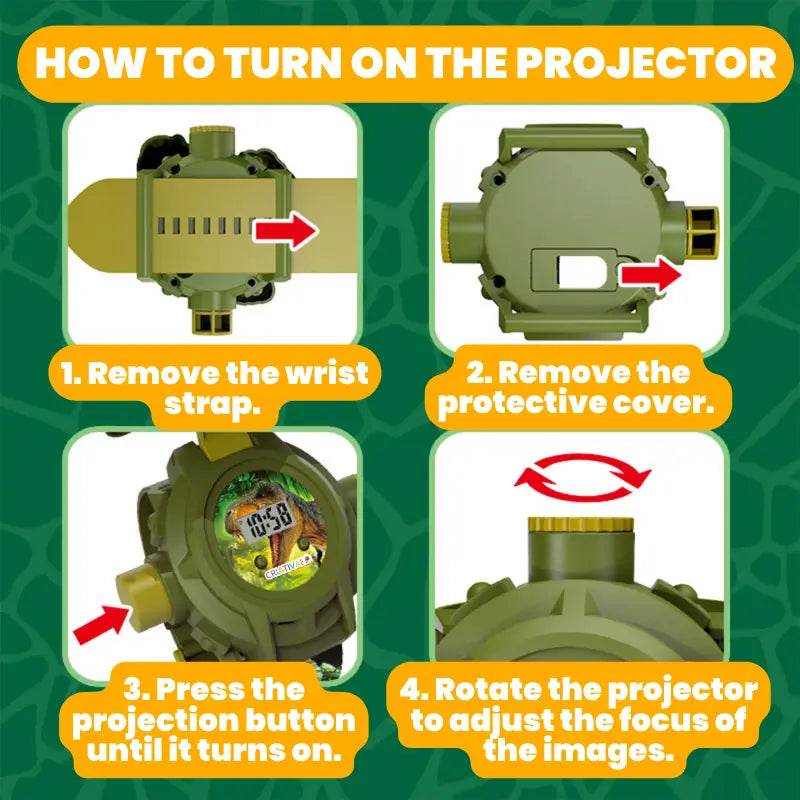 HOW TO TURN ON THE PROJECTOR

1. Remove the wrist strap.

2. Remove the protective cover.

10:58

CRIATIVAE

3. Press the projection button until it turns on.

4. Rotate the projector to adjust the focus of the images.